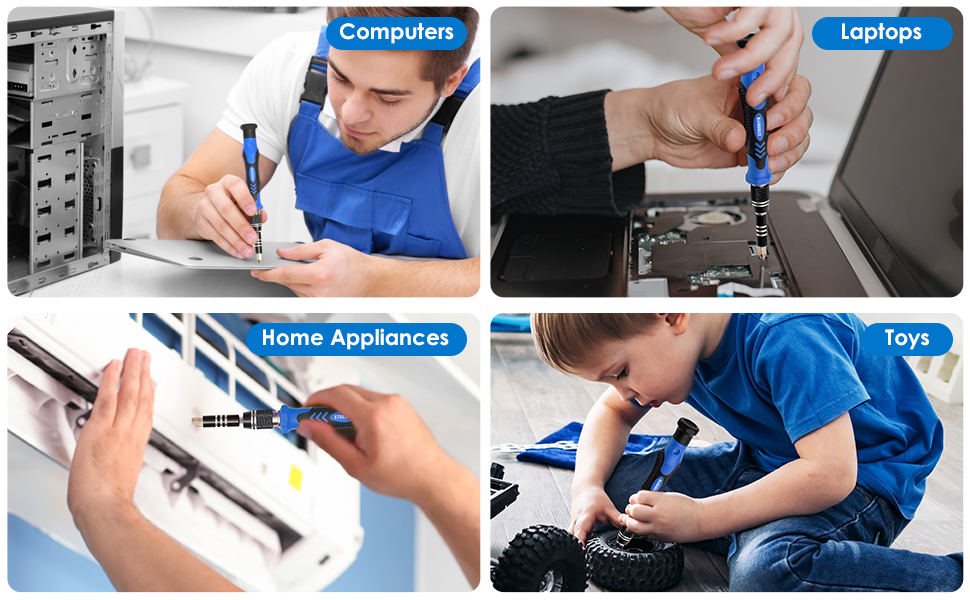 Computers

Laptops

Home Appliances

Toys