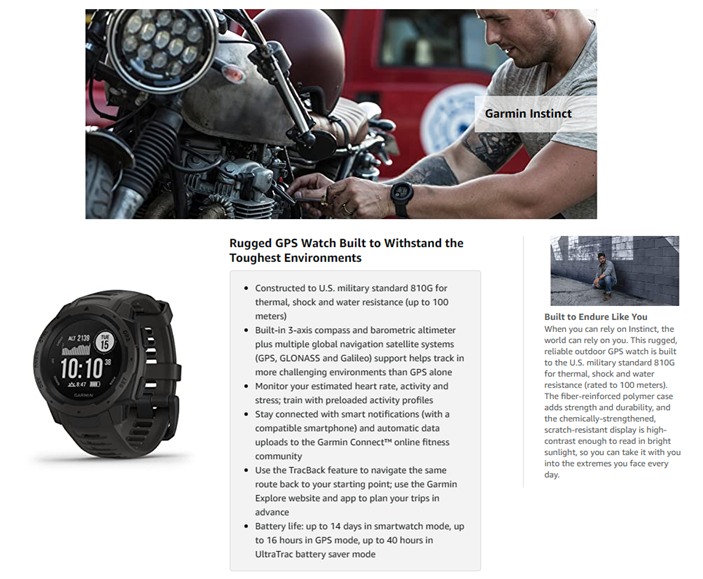 Garmin Instinct

ALT 2138
TUE 15
10:10 38
8:47
GARMIN

Rugged GPS Watch Built to Withstand the Toughest Environments

- Constructed to U.S. military standard 810G for thermal, shock and water resistance (up to 100 meters)
- Built-in 3-axis compass and barometric altimeter plus multiple global navigation satellite systems (GPS, GLONASS and Galileo) support helps track in more challenging environments than GPS alone
- Monitor your estimated heart rate, activity and stress; train with preloaded activity profiles
- Stay connected with smart notifications (with a compatible smartphone) and automatic data uploads to the Garmin Connect™ online fitness community
- Use the TracBack feature to navigate the same route back to your starting point; use the Garmin Explore website and app to plan your trips in advance
- Battery life: up to 14 days in smartwatch mode, up to 16 hours in GPS mode, up to 40 hours in UltraTrac battery saver mode

Built to Endure Like You

When you can rely on Instinct, the world can rely on you. This rugged, reliable outdoor GPS watch is built to the U.S. military standard 810G for thermal, shock and water resistance (rated to 100 meters). The fiber-reinforced polymer case adds strength and durability, and the chemically-strengthened, scratch-resistant display is high-contrast enough to read in bright sunlight, so you can take it with you into the extremes you face every day.