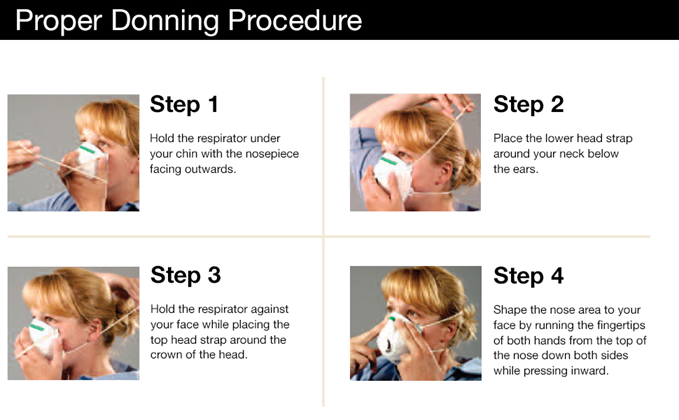 Proper Donning Procedure

Step 1

Hold the respirator under your chin with the nosepiece facing outwards.

Step 2

Place the lower head strap around your neck below the ears.

Step 3

Hold the respirator against your face while placing the top head strap around the crown of the head.

Step 4

Shape the nose area to your face by running the fingertips of both hands from the top of the nose down both sides while pressing inward.