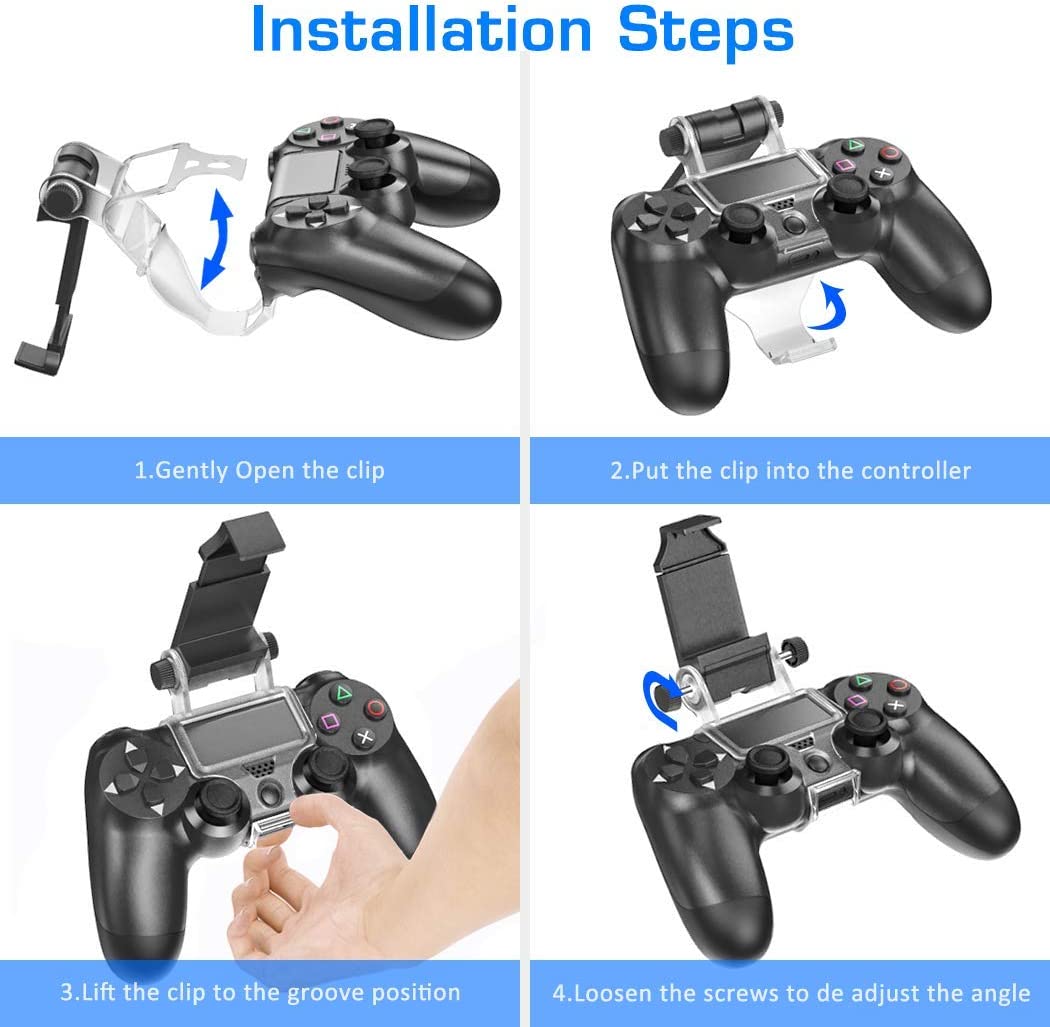 Installation Steps

1.Gently Open the clip

2.Put the clip into the controller

3.Lift the clip to the groove position

4.Loosen the screws to de adjust the angle