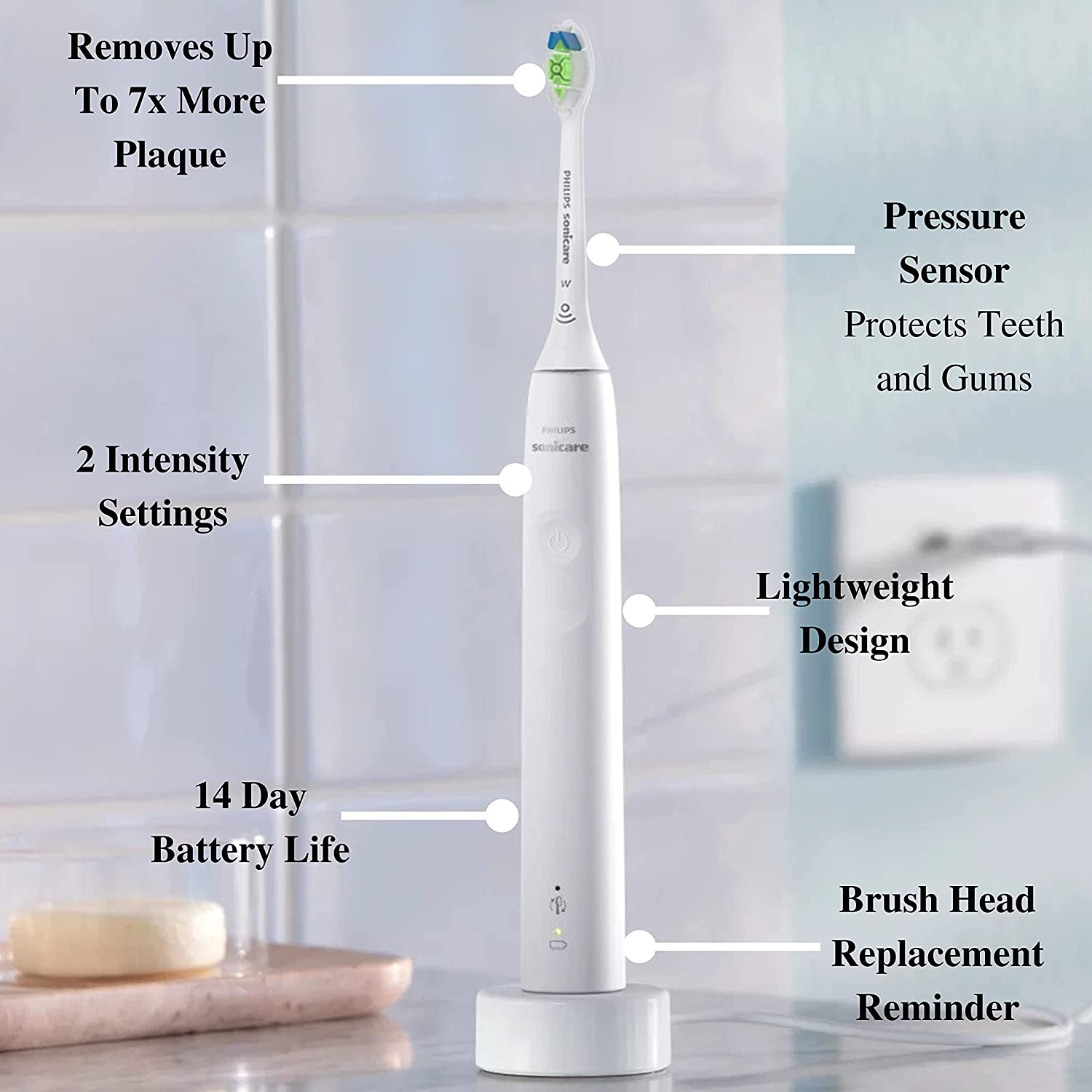 Removes Up To 7x More Plaque

PHILIPS sonicare
W

Pressure Sensor
Protects Teeth and Gums

PHILIPS
sonicare

2 Intensity Settings

Lightweight Design

14 Day Battery Life

Brush Head Replacement Reminder