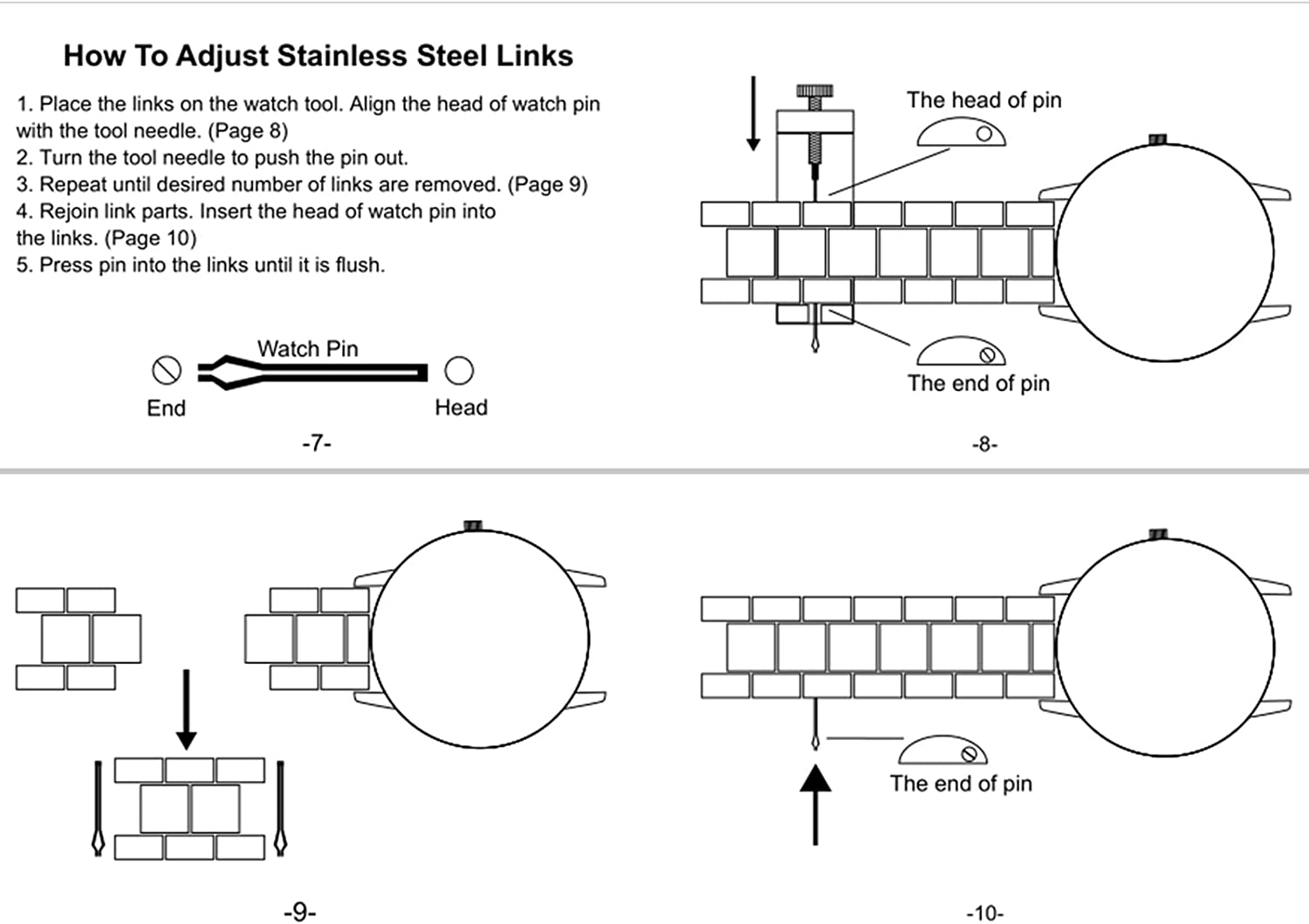 How To Adjust Stainless Steel Links

1. Place the links on the watch tool. Align the head of watch pin with the tool needle. (Page 8)
2. Turn the tool needle to push the pin out.
3. Repeat until desired number of links are removed. (Page 9)
4. Rejoin link parts. Insert the head of watch pin into the links. (Page 10)
5. Press pin into the links until it is flush.

Watch Pin

End

Head

-7-

The head of pin

The end of pin

-8-

-9-

The end of pin

-10-