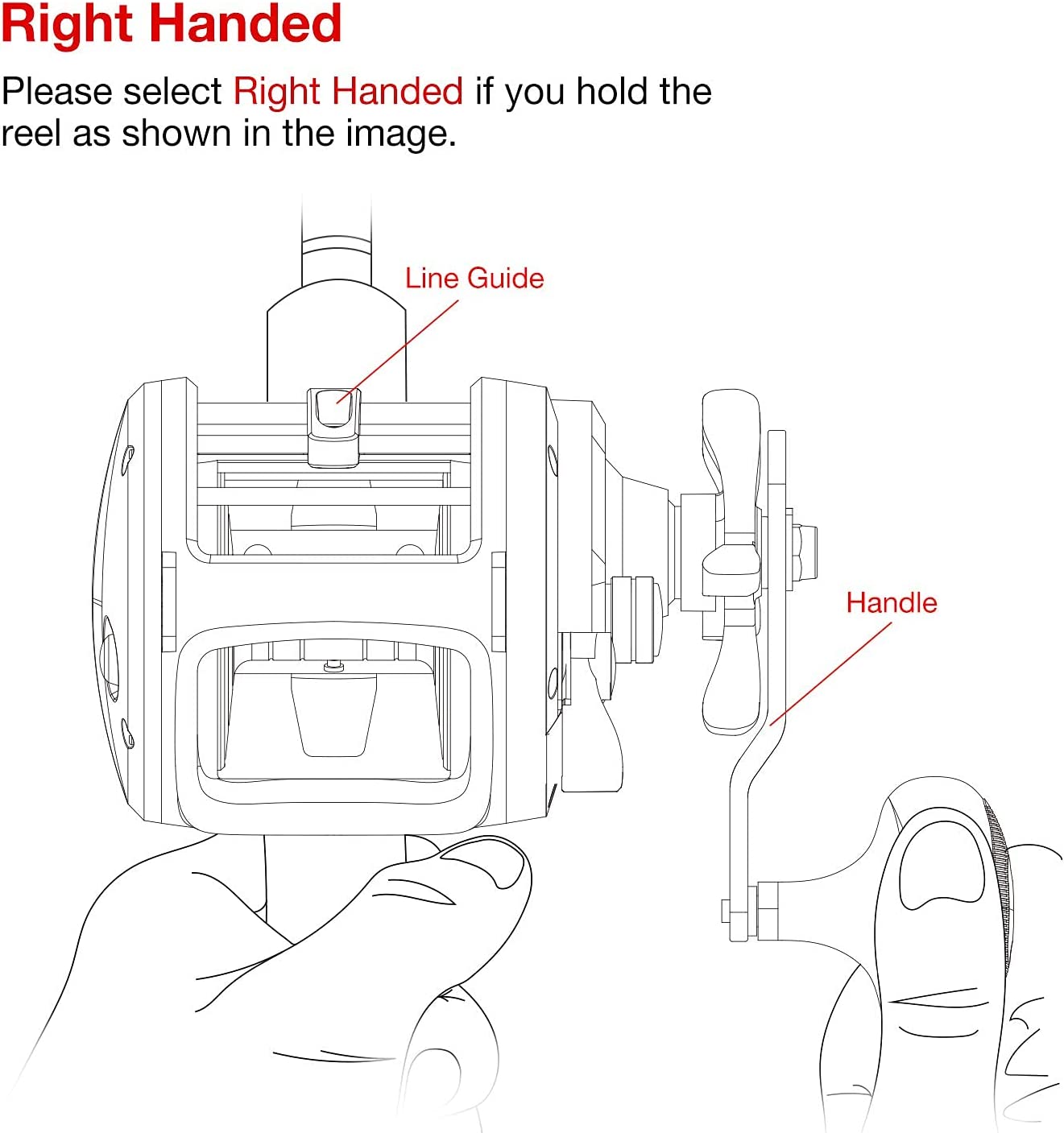 Right Handed

Please select Right Handed if you hold the reel as shown in the image.

Line Guide

Handle