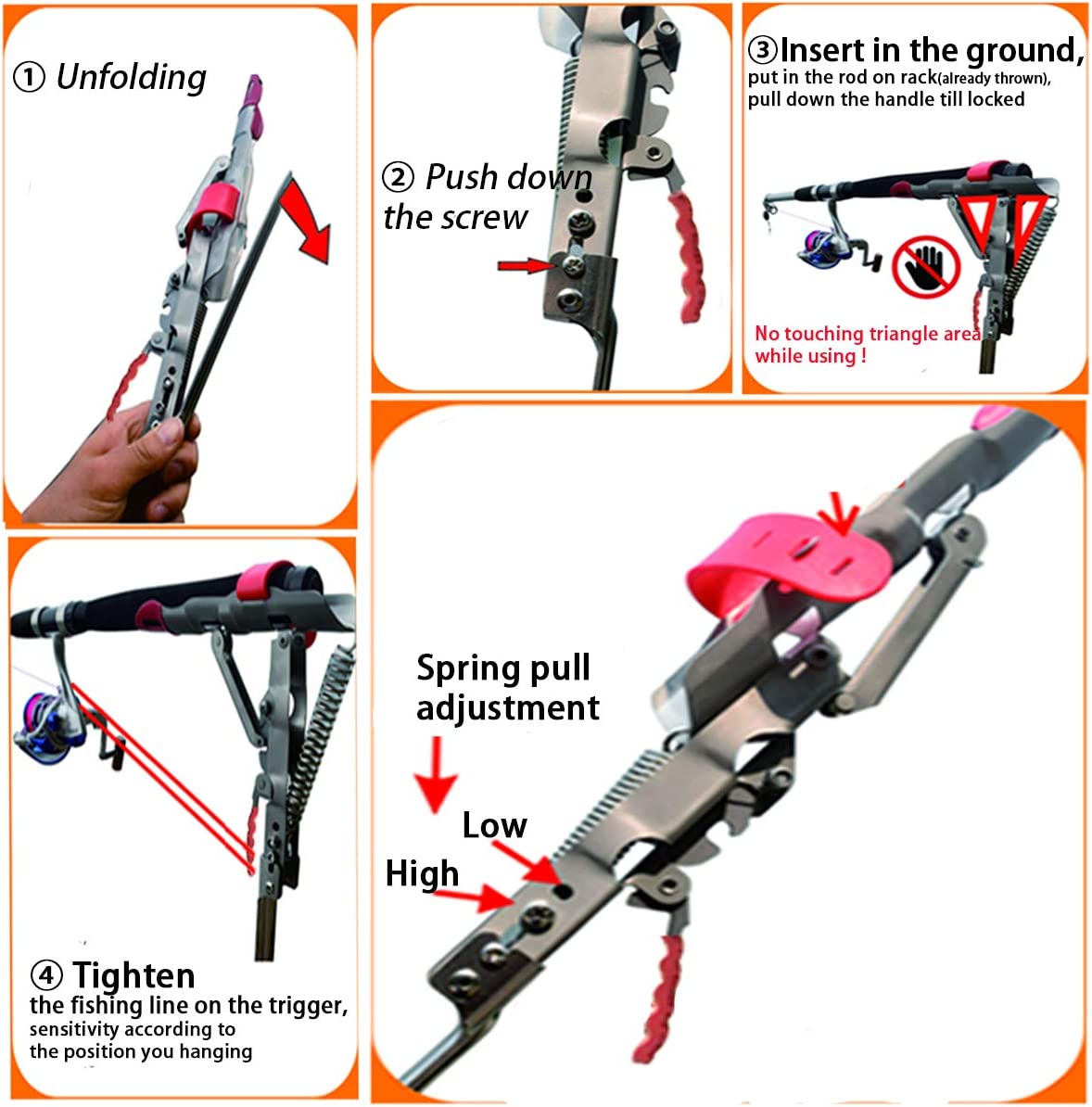 ① Unfolding

② Push down the screw

③Insert in the ground, put in the rod on rack(already thrown), pull down the handle till locked

No touching triangle area while using !

④ Tighten the fishing line on the trigger, sensitivity according to the position you hanging

Spring pull adjustment

Low

High