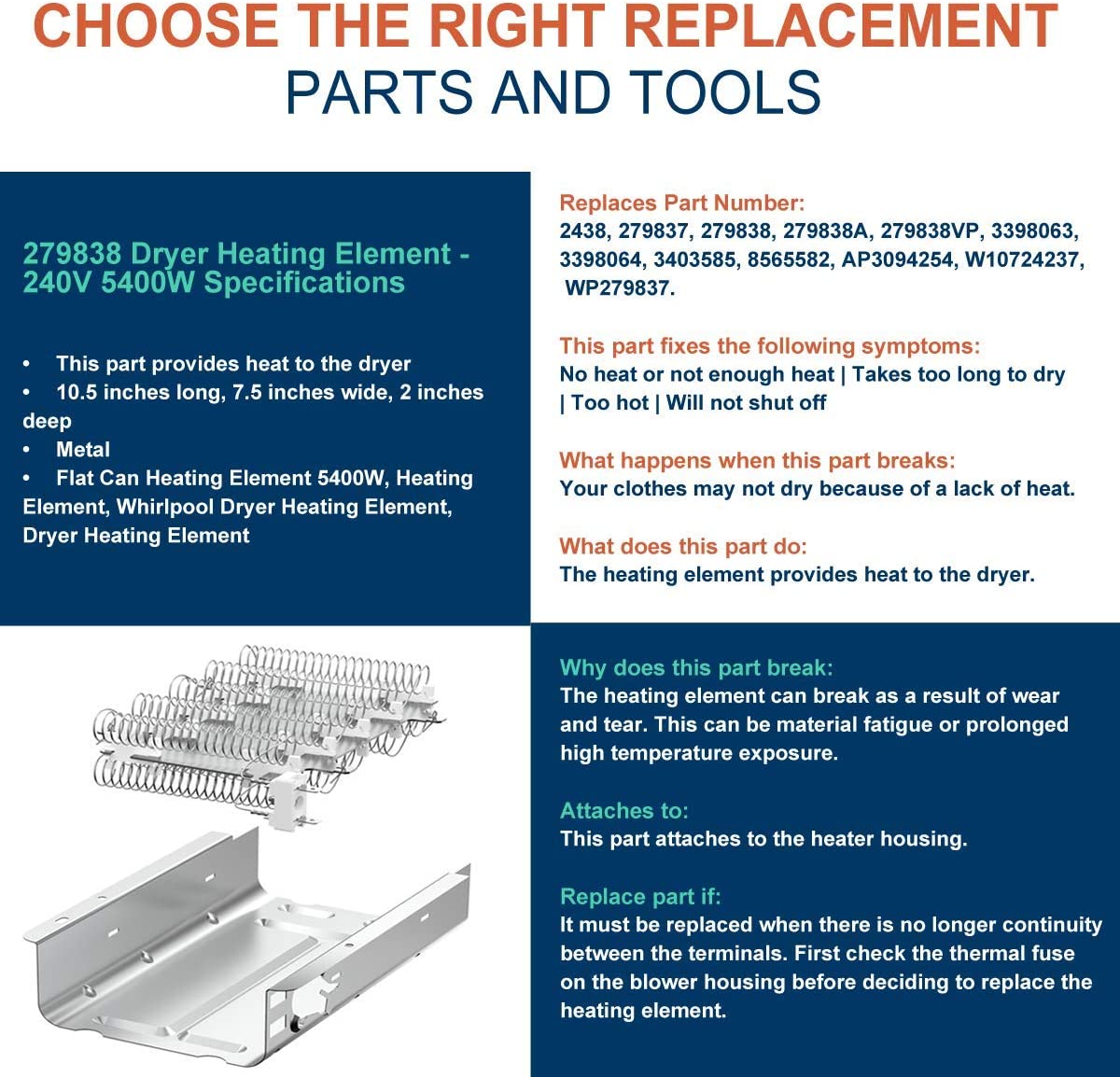 CHOOSE THE RIGHT REPLACEMENT
PARTS AND TOOLS

279838 Dryer Heating Element - 240V 5400W Specifications

• This part provides heat to the dryer
• 10.5 inches long, 7.5 inches wide, 2 inches deep
• Metal
• Flat Can Heating Element 5400W, Heating Element, Whirlpool Dryer Heating Element, Dryer Heating Element

Replaces Part Number:
2438, 279837, 279838, 279838A, 279838VP, 3398063, 3398064, 3403585, 8565582, AP3094254, W10724237, WP279837.

This part fixes the following symptoms:
No heat or not enough heat | Takes too long to dry | Too hot | Will not shut off

What happens when this part breaks:
Your clothes may not dry because of a lack of heat.

What does this part do:
The heating element provides heat to the dryer.

Why does this part break:
The heating element can break as a result of wear and tear. This can be material fatigue or prolonged high temperature exposure.

Attaches to:
This part attaches to the heater housing.

Replace part if:
It must be replaced when there is no longer continuity between the terminals. First check the thermal fuse on the blower housing before deciding to replace the heating element.