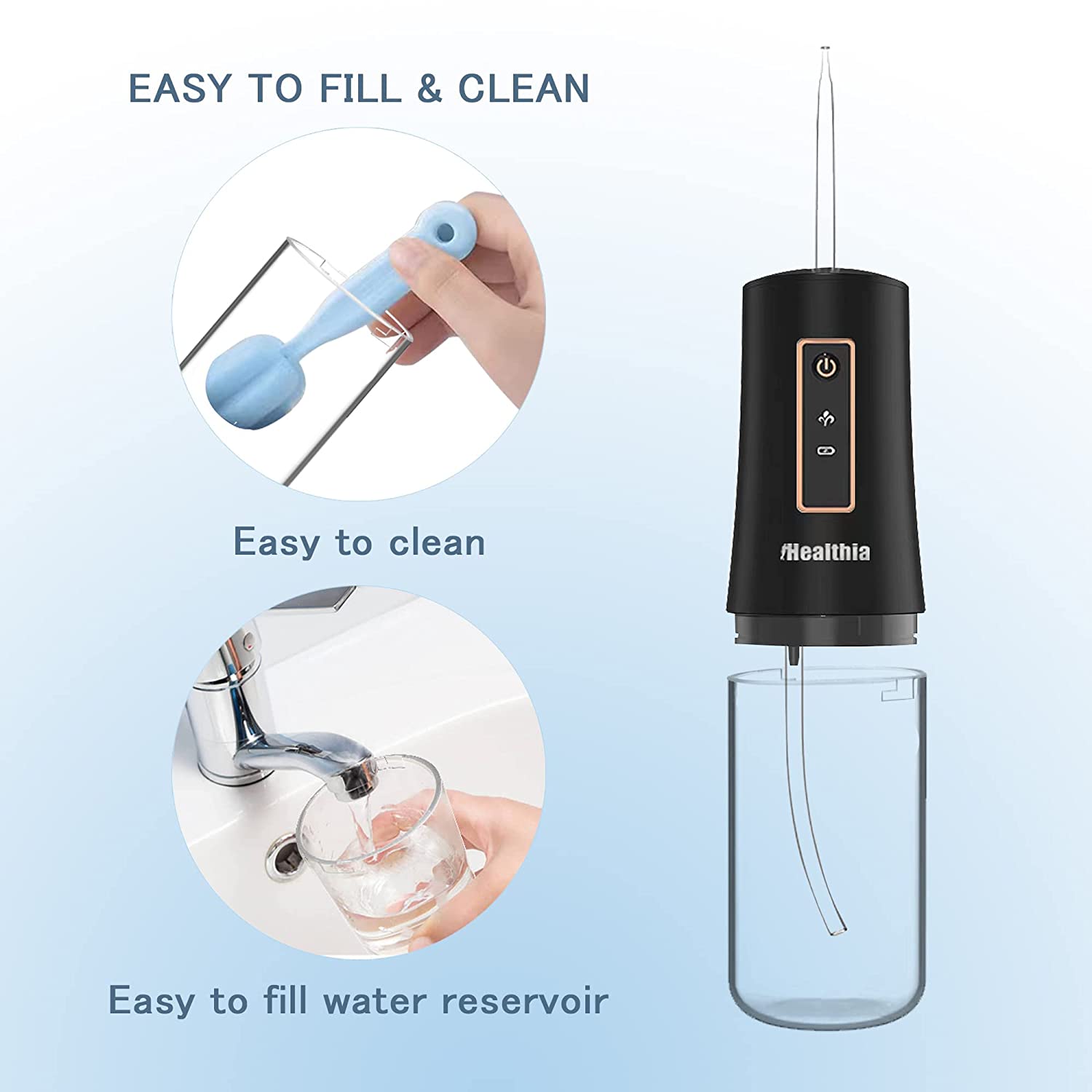 EASY TO FILL & CLEAN

Easy to clean

Easy to fill water reservoir

Healthia