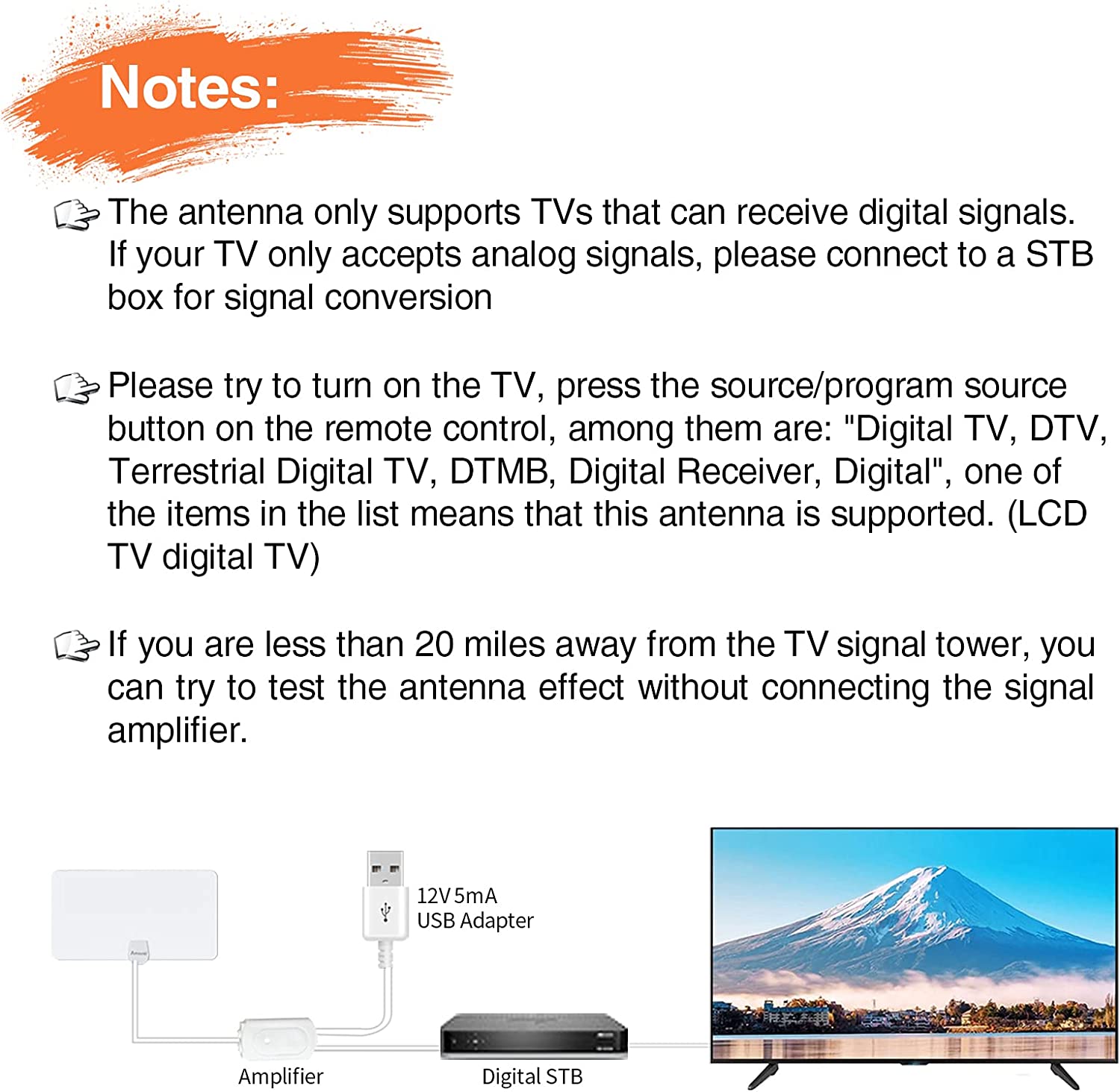 Notes:

The antenna only supports TVs that can receive digital signals. If your TV only accepts analog signals, please connect to a STB box for signal conversion

Please try to turn on the TV, press the source/program source button on the remote control, among them are: "Digital TV, DTV, Terrestrial Digital TV, DTMB, Digital Receiver, Digital", one of the items in the list means that this antenna is supported. (LCD TV digital TV)

If you are less than 20 miles away from the TV signal tower, you can try to test the antenna effect without connecting the signal amplifier.

12V 5mA
USB Adapter

Amplifier

Digital STB