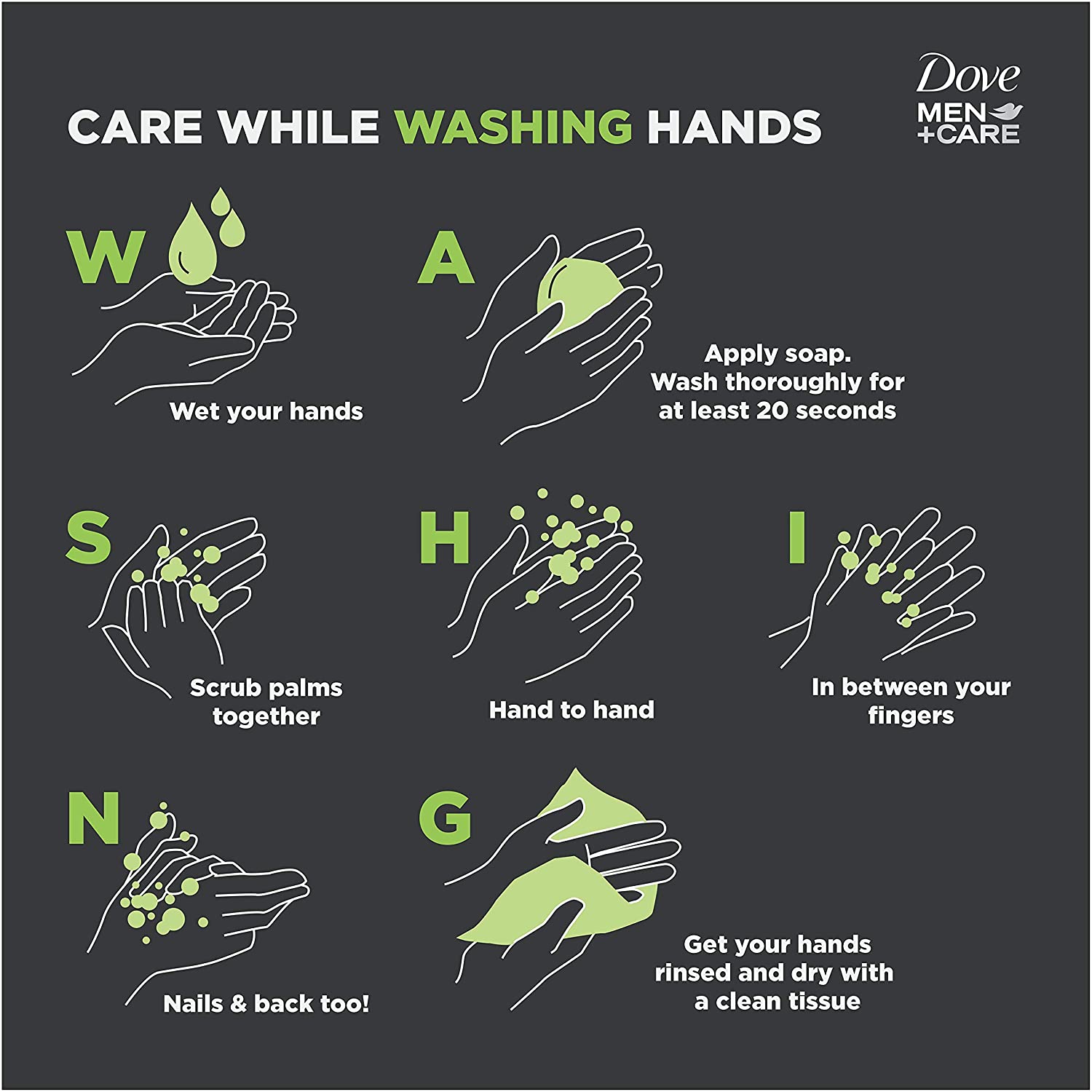 CARE WHILE WASHING HANDS

Dove
MEN
+CARE

W
Wet your hands

A
Apply soap.
Wash thoroughly for at least 20 seconds

S
Scrub palms together

H
Hand to hand

I
In between your fingers

N
Nails & back too!

G
Get your hands rinsed and dry with a clean tissue