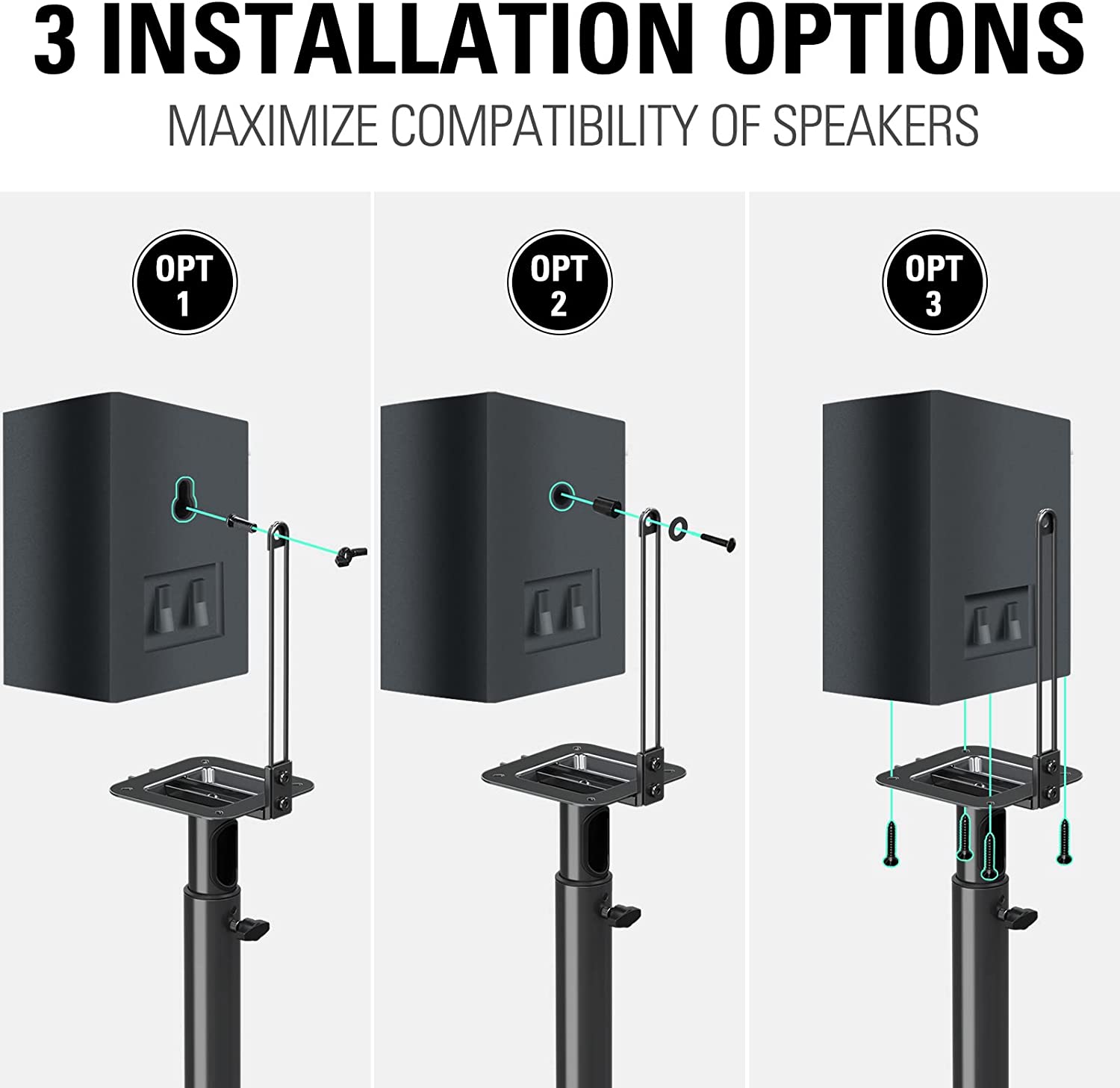 3 INSTALLATION OPTIONS

MAXIMIZE COMPATIBILITY OF SPEAKERS

OPT 1

OPT 2

OPT 3