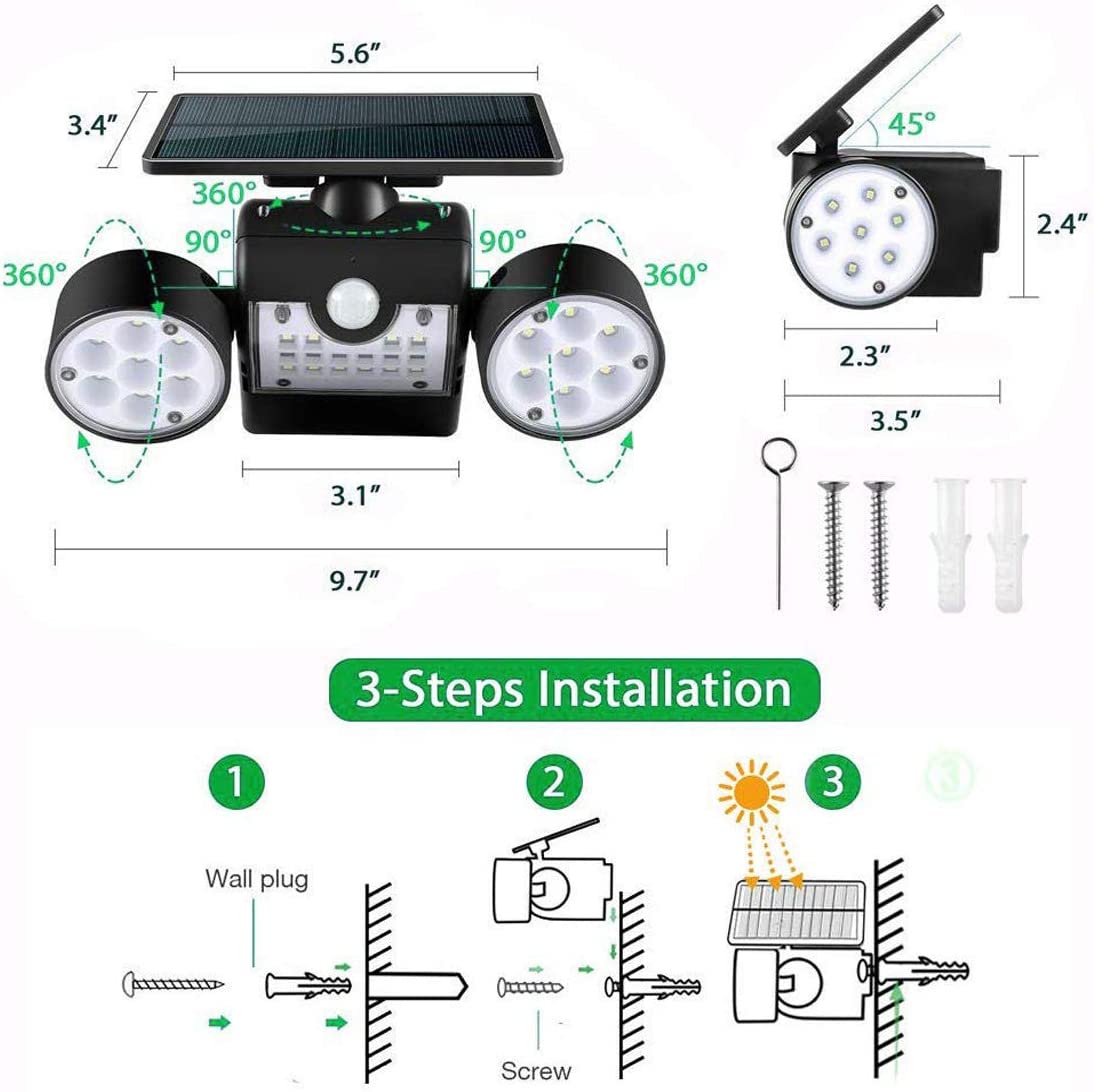 5.6″

3.4″

360°

90°

90°

360°

360°

3.1″

9.7″

45°

2.4″

2.3″

3.5″

3-Steps Installation

1

2

3

③

Wall plug

Screw