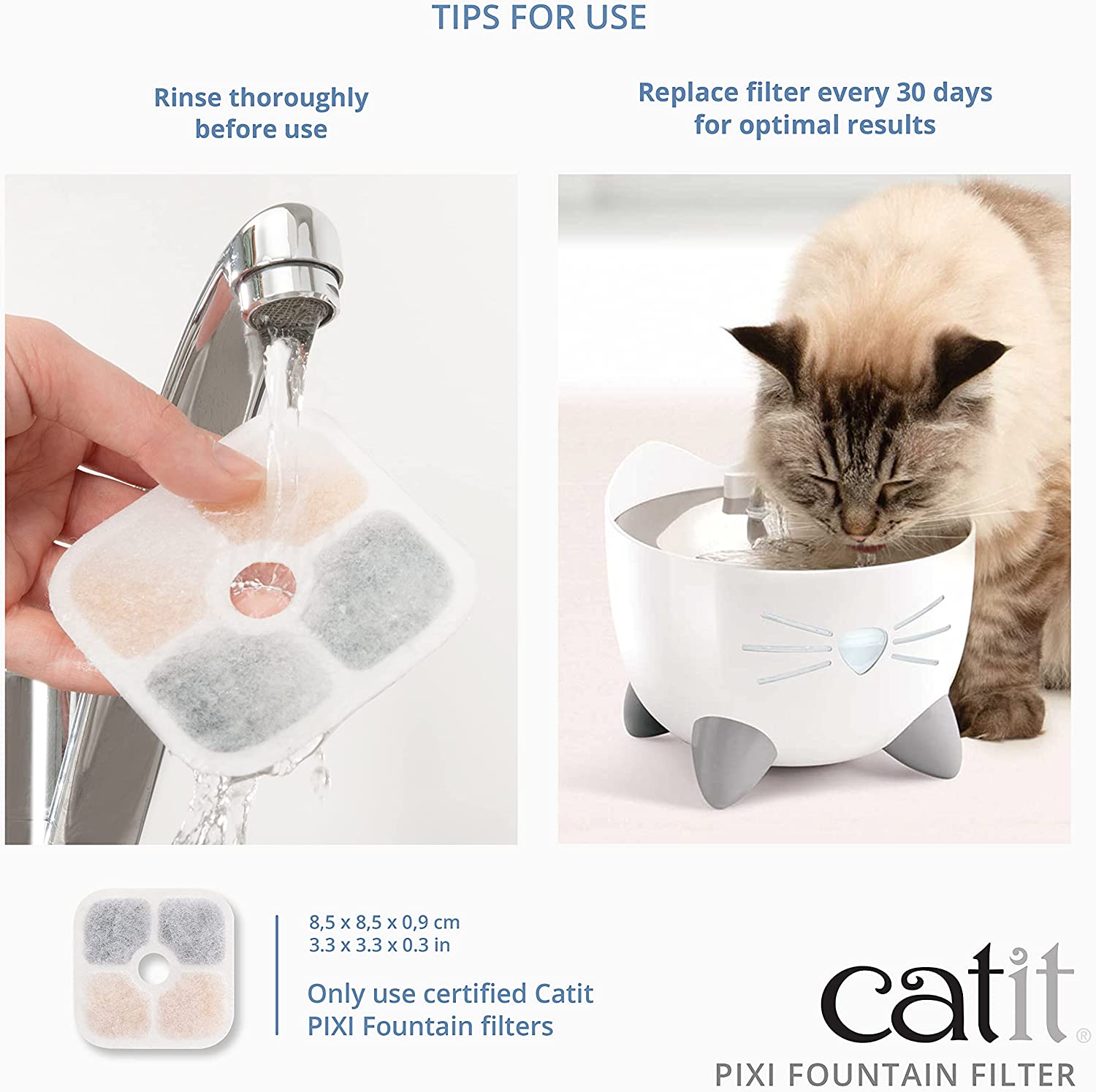 TIPS FOR USE

Rinse thoroughly before use

Replace filter every 30 days for optimal results

8,5 x 8,5 x 0,9 cm
3.3 x 3.3 x 0.3 in

Only use certified Catit PIXI Fountain filters

catit®
PIXI FOUNTAIN FILTER