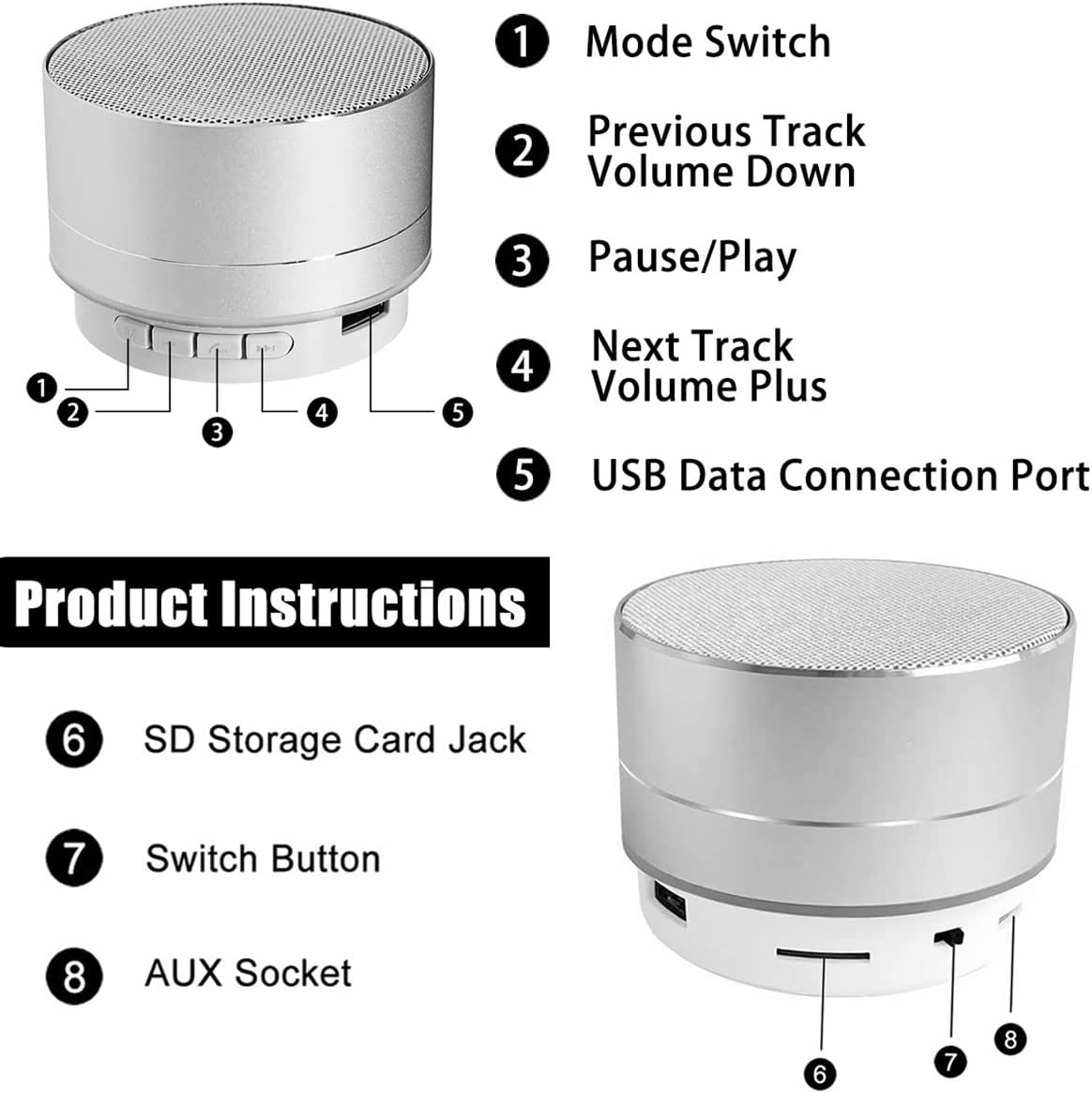 1
2
3
4
5

1 Mode Switch

2 Previous Track
Volume Down

3 Pause/Play

4 Next Track
Volume Plus

5 USB Data Connection Port

Product Instructions

6 SD Storage Card Jack

7 Switch Button

8 AUX Socket

6
7
8