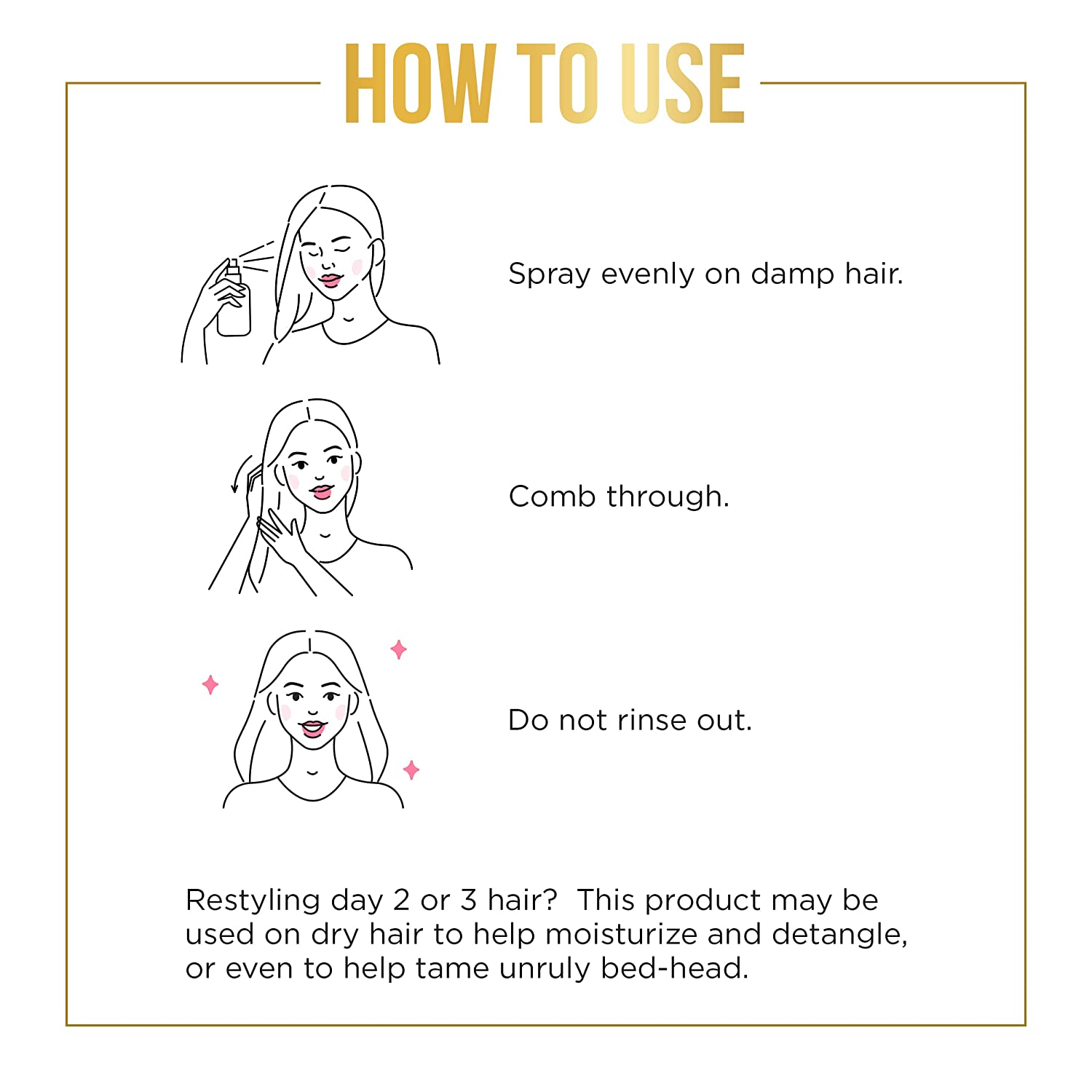 HOW TO USE

Spray evenly on damp hair.

Comb through.

Do not rinse out.

Restyling day 2 or 3 hair? This product may be used on dry hair to help moisturize and detangle, or even to help tame unruly bed-head.