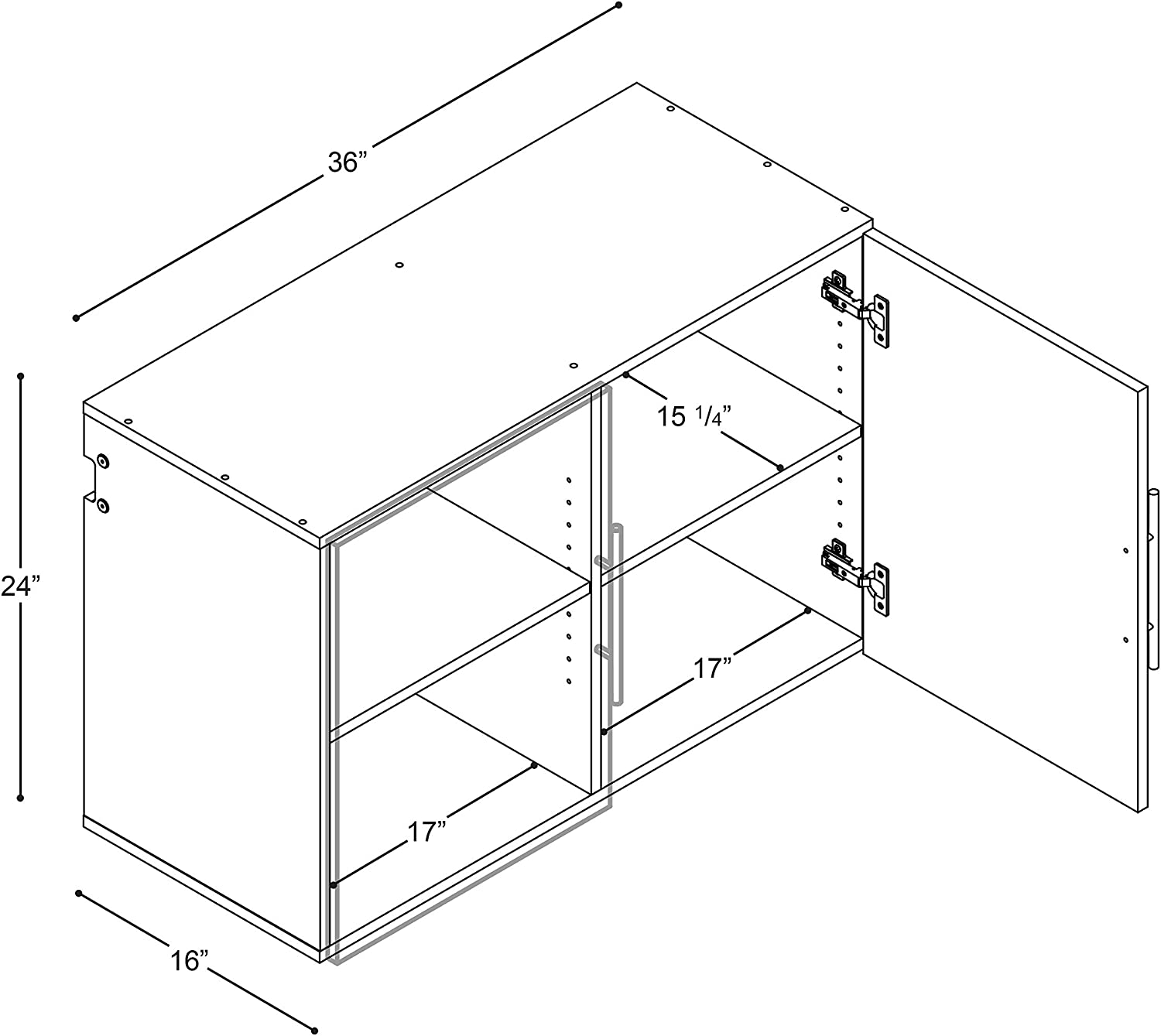 36”

24”

15 1/4”

17”

17”

16”