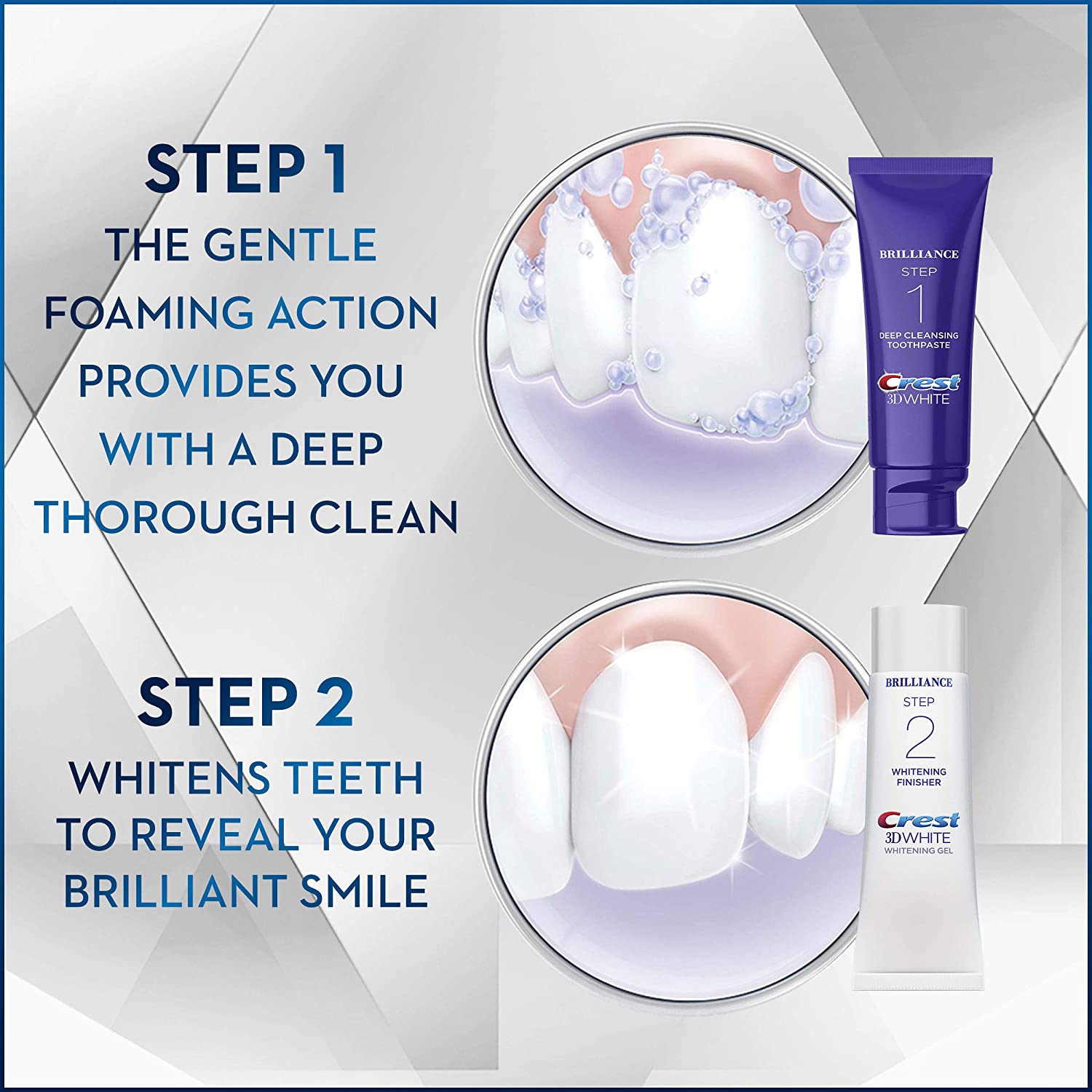 STEP 1
THE GENTLE FOAMING ACTION PROVIDES YOU WITH A DEEP THOROUGH CLEAN

BRILLIANCE
STEP
1
DEEP CLEANSING TOOTHPASTE
Crest
3D WHITE

STEP 2
WHITENS TEETH TO REVEAL YOUR BRILLIANT SMILE

BRILLIANCE
STEP
2
WHITENING FINISHER
Crest
3D WHITE
WHITENING GEL