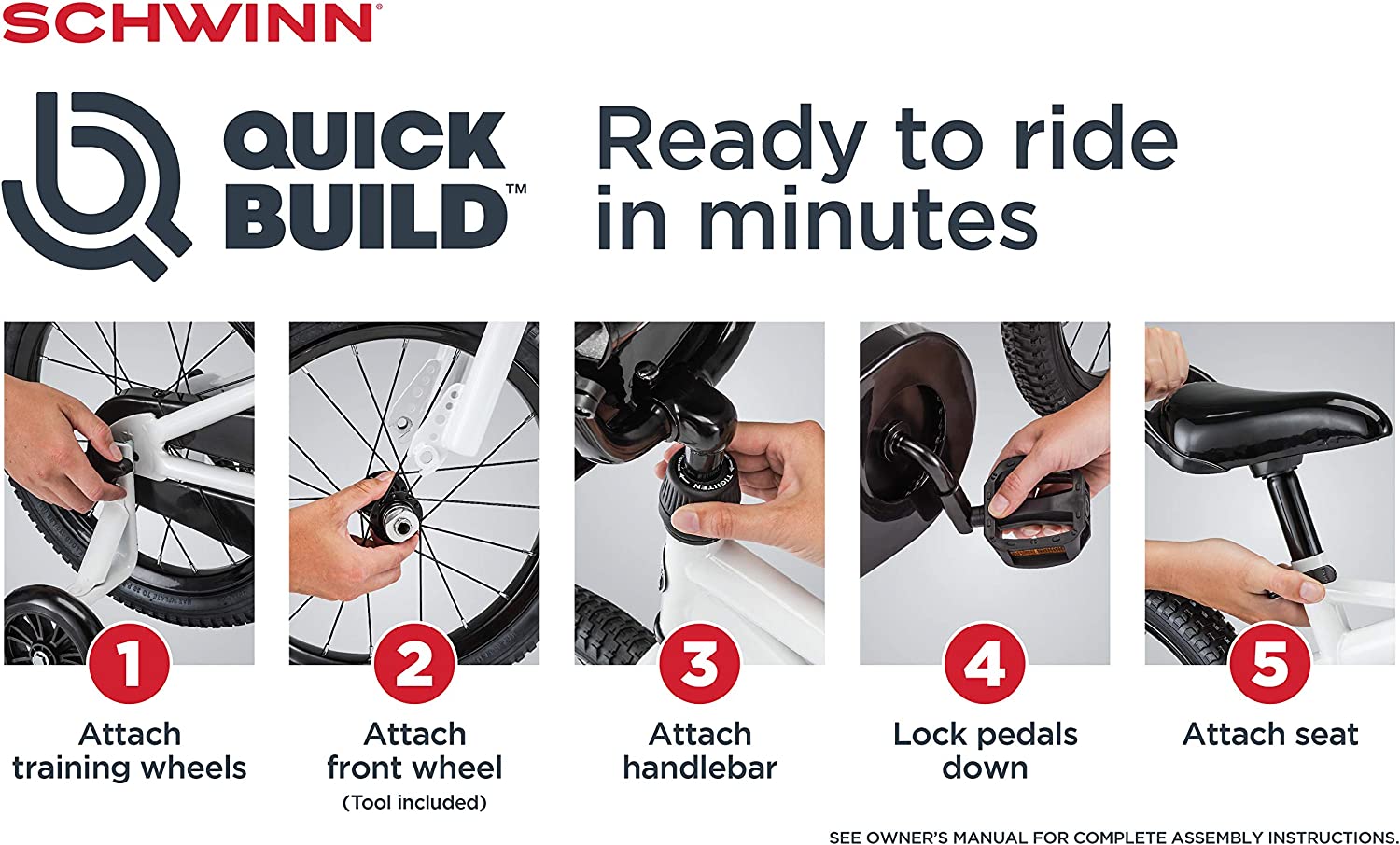 SCHWINN®

QUICK BUILD™

Ready to ride in minutes

TIGHTEN

1
Attach training wheels

2
Attach front wheel
(Tool included)

3
Attach handlebar

4
Lock pedals down

5
Attach seat

SEE OWNER'S MANUAL FOR COMPLETE ASSEMBLY INSTRUCTIONS.